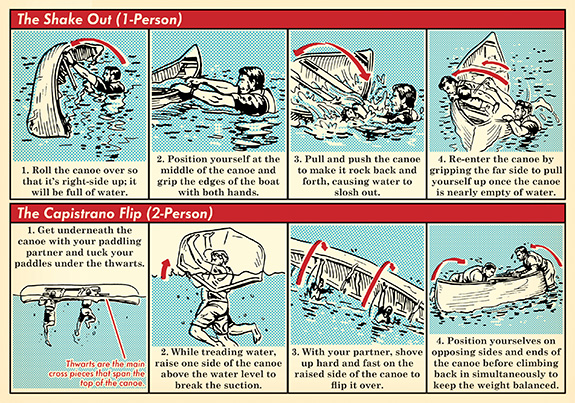 The Shake Out (1-Person)

1. Roll the canoe over so that it's right-side up; it will be full of water.

2. Position yourself at the middle of the canoe and grip the edges of the boat with both hands.

3. Pull and push the canoe to make it rock back and forth, causing water to slosh out.

4. Re-enter the canoe by gripping the far side to pull yourself up once the canoe is nearly empty of water.

The Capistrano Flip (2-Person)

1. Get underneath the canoe with your paddling partner and tuck your paddles under the thwarts.

Thwarts are the main cross pieces that span the top of the canoe.

2. While treading water, raise one side of the canoe above the water level to break the suction.

3. With your partner, shove up hard and fast on the raised side of the canoe to flip it over.

4. Position yourselves on opposing sides and ends of the canoe before climbing back in simultaneously to keep the weight balanced.